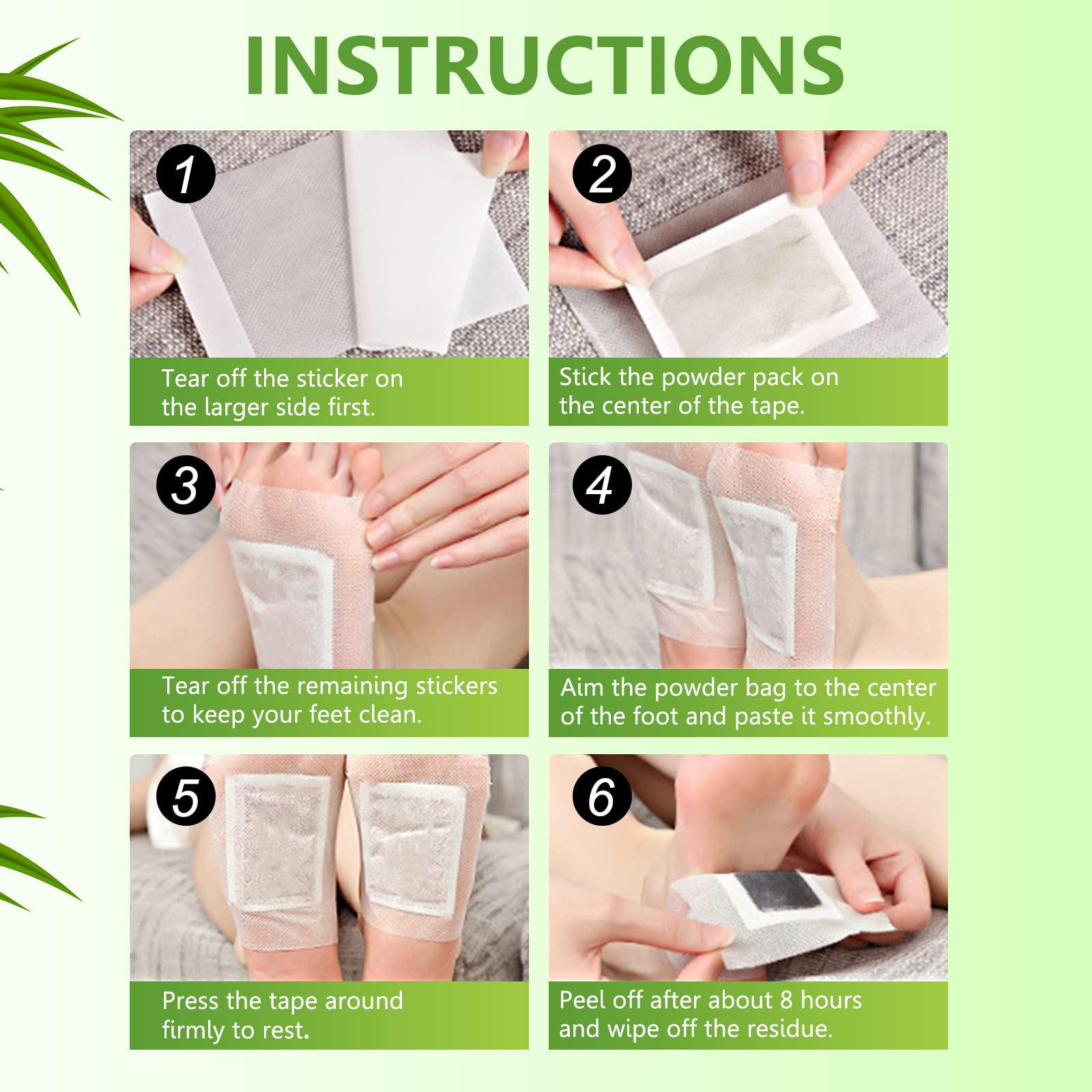 INSTRUCTIONS

1
Tear off the sticker on the larger side first.

2
Stick the powder pack on the center of the tape.

3
Tear off the remaining stickers to keep your feet clean.

4
Aim the powder bag to the center of the foot and paste it smoothly.

5
Press the tape around firmly to rest.

6
Peel off after about 8 hours and wipe off the residue.