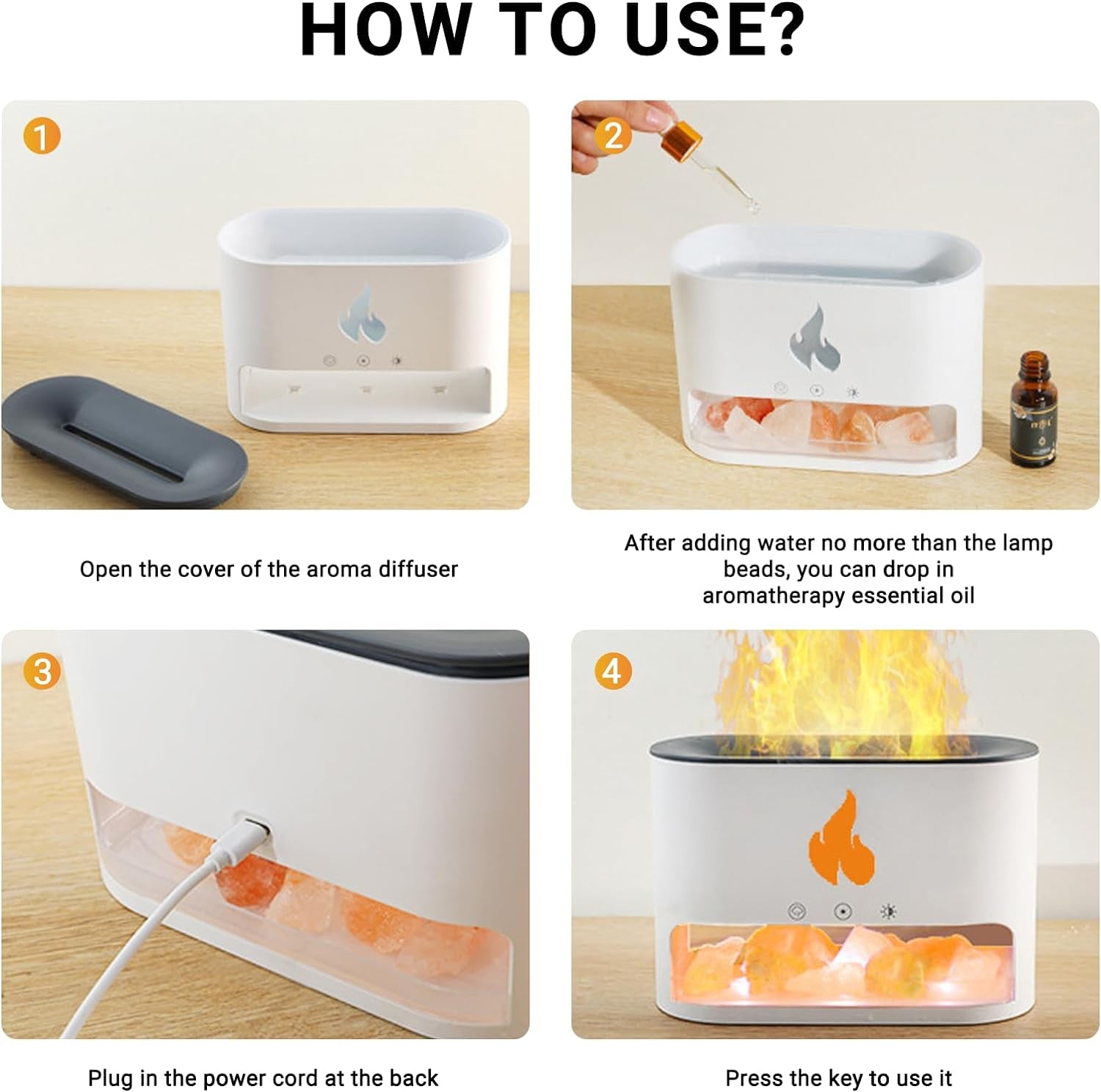 HOW TO USE?

1

Open the cover of the aroma diffuser

2

After adding water no more than the lamp beads, you can drop in aromatherapy essential oil

3

Plug in the power cord at the back

4

Press the key to use it