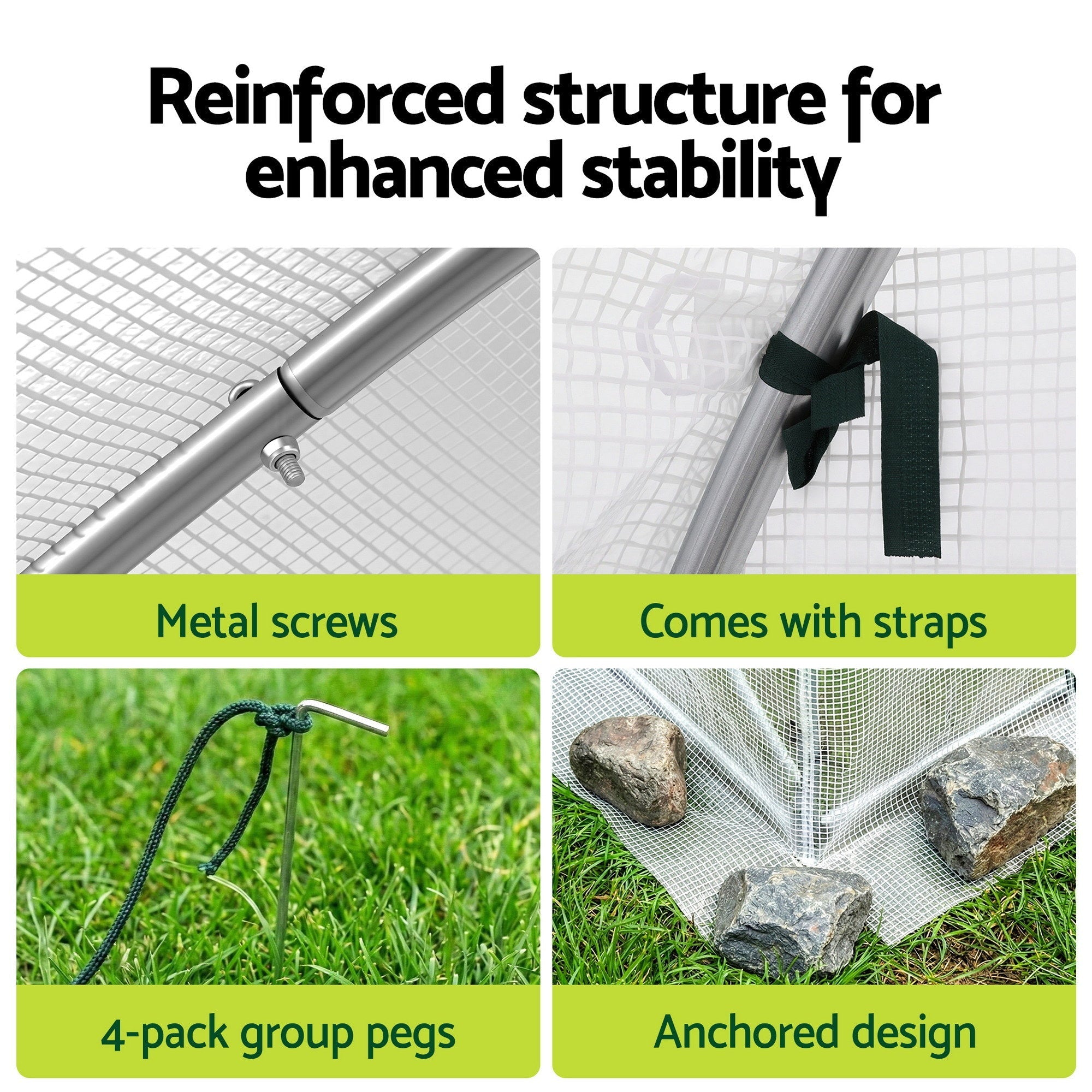 Reinforced structure for enhanced stability

Metal screws

Comes with straps

4-pack group pegs

Anchored design